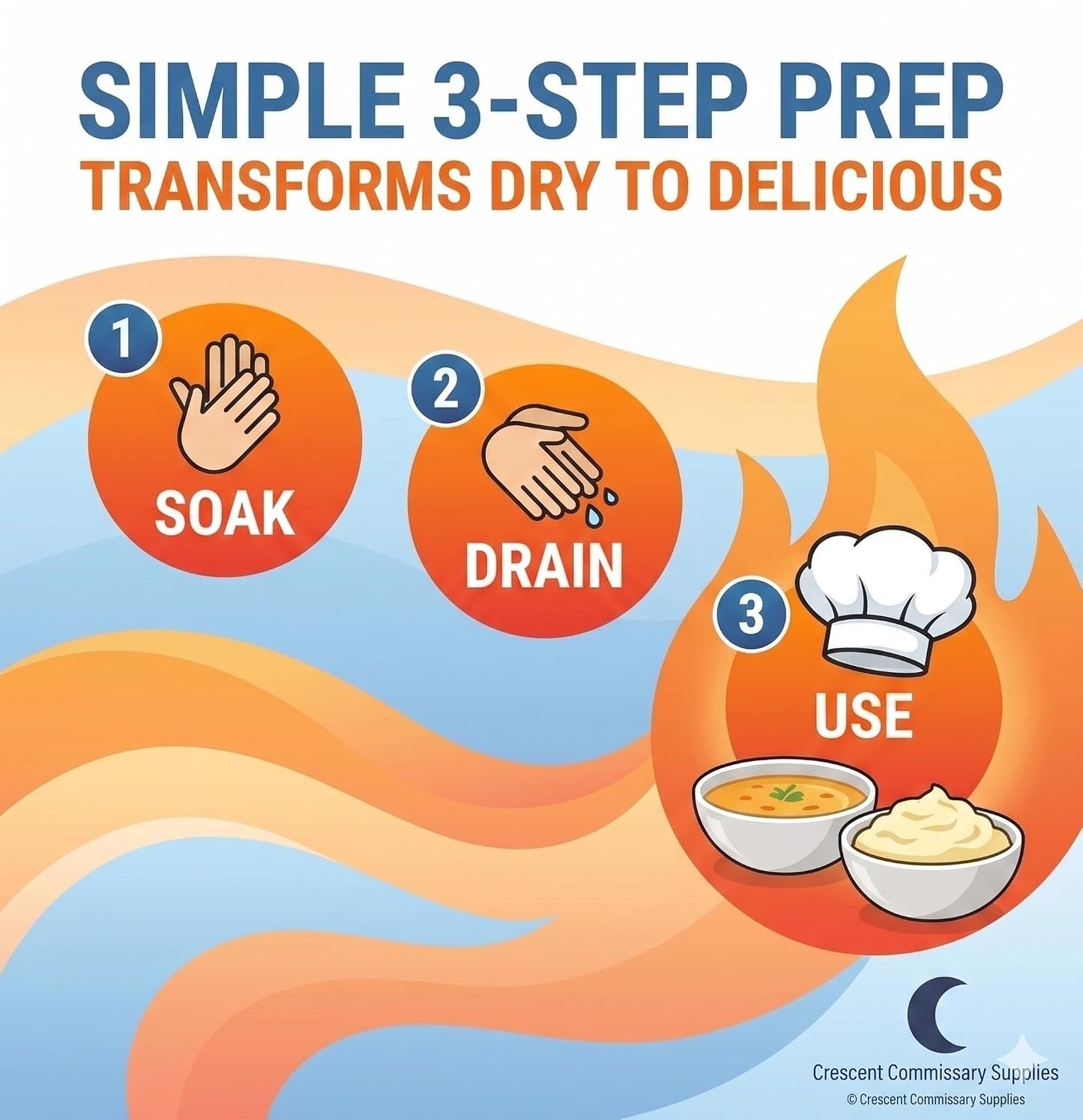 SIMPLE 3-STEP PREP
TRANSFORMS DRY TO DELICIOUS

1
SOAK

2
DRAIN

3
USE

Crescent Commissary Supplies
© Crescent Commissary Supplies