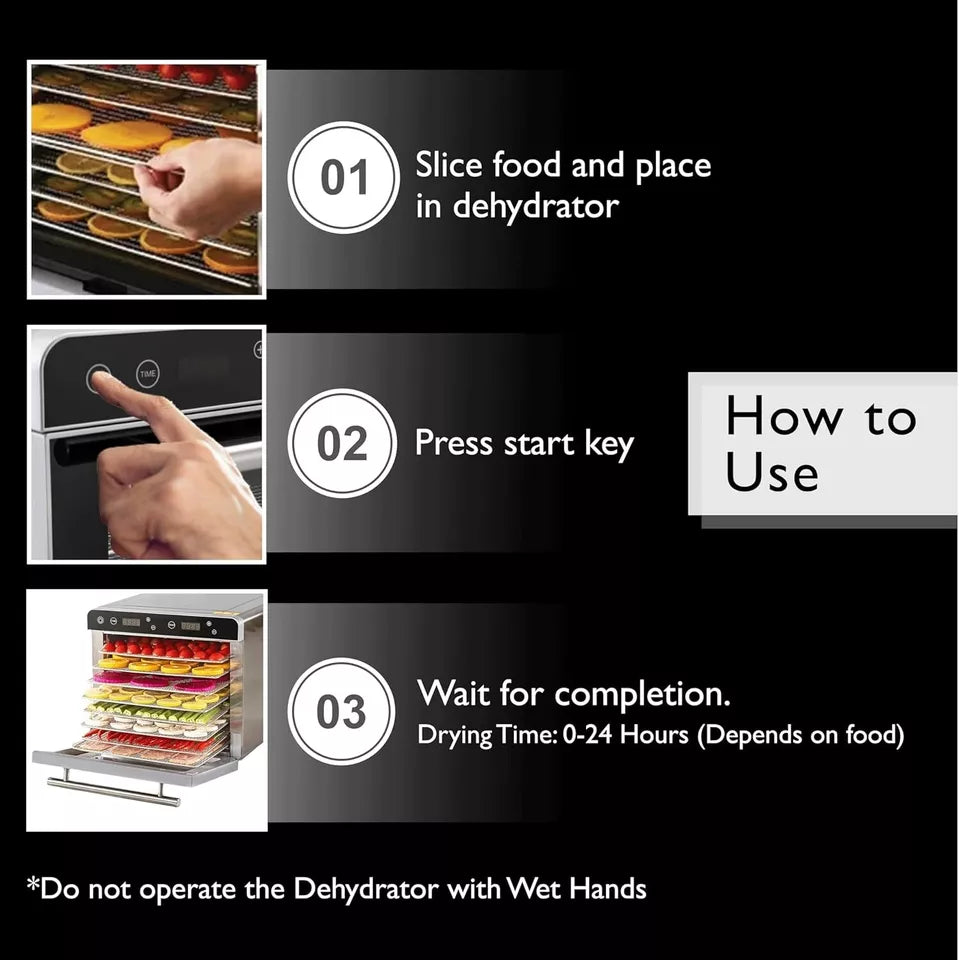 01 Slice food and place in dehydrator

TIME

02 Press start key

How to Use

03 Wait for completion.
Drying Time: 0-24 Hours (Depends on food)

*Do not operate the Dehydrator with Wet Hands